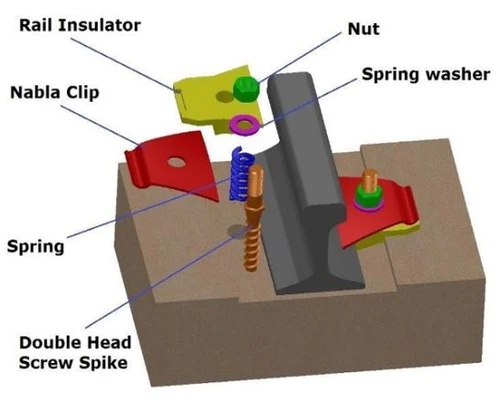 Rail Insulator
Nut
Spring washer
Nabla Clip
Spring
Double Head
Screw Spike