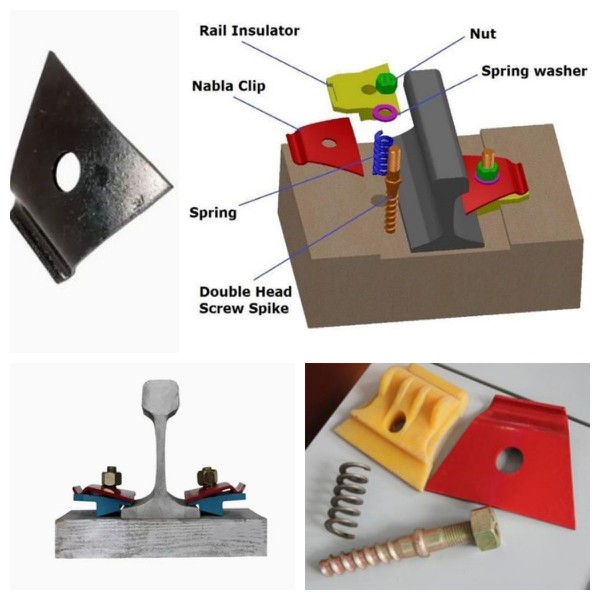 Rail Insulator

Nut

Spring washer

Nabla Clip

Spring

Double Head Screw Spike